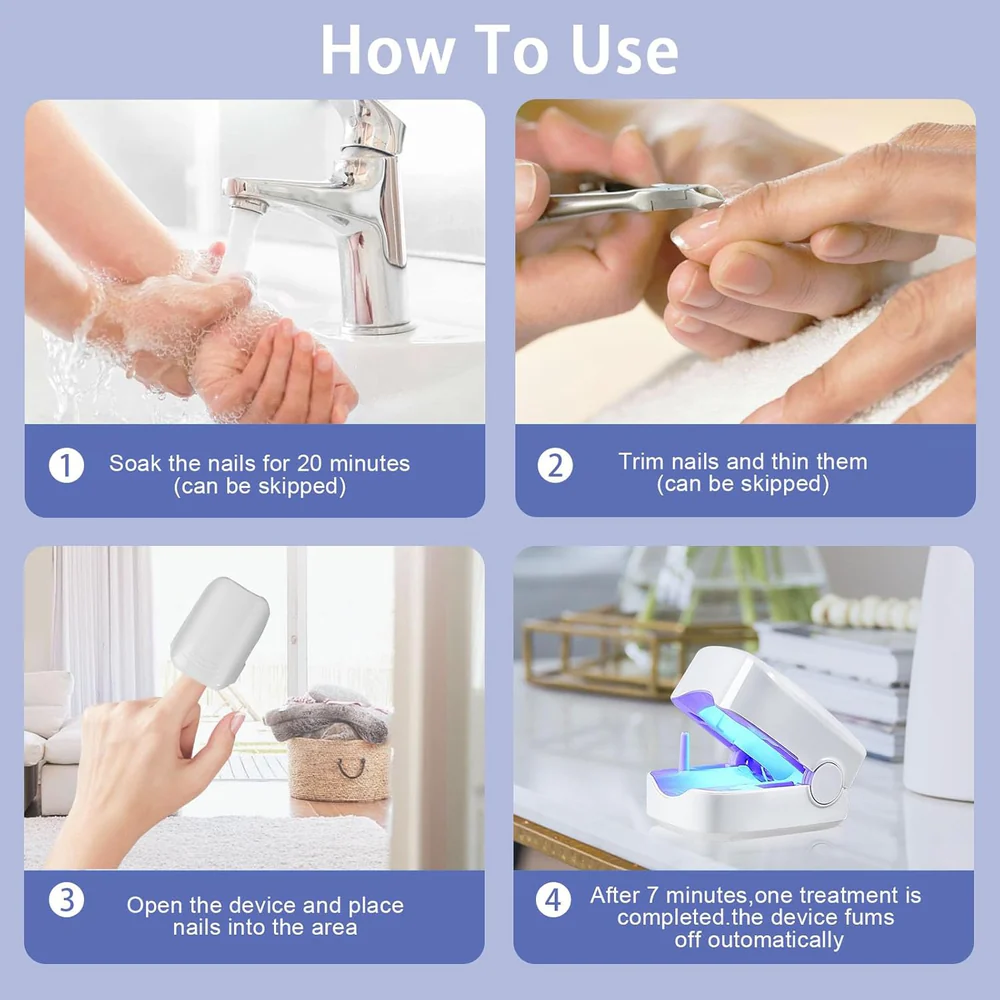 How To Use

1 Soak the nails for 20 minutes (can be skipped)

2 Trim nails and thin them (can be skipped)

3 Open the device and place nails into the area

4 After 7 minutes,one treatment is completed.the device fums off outomatically